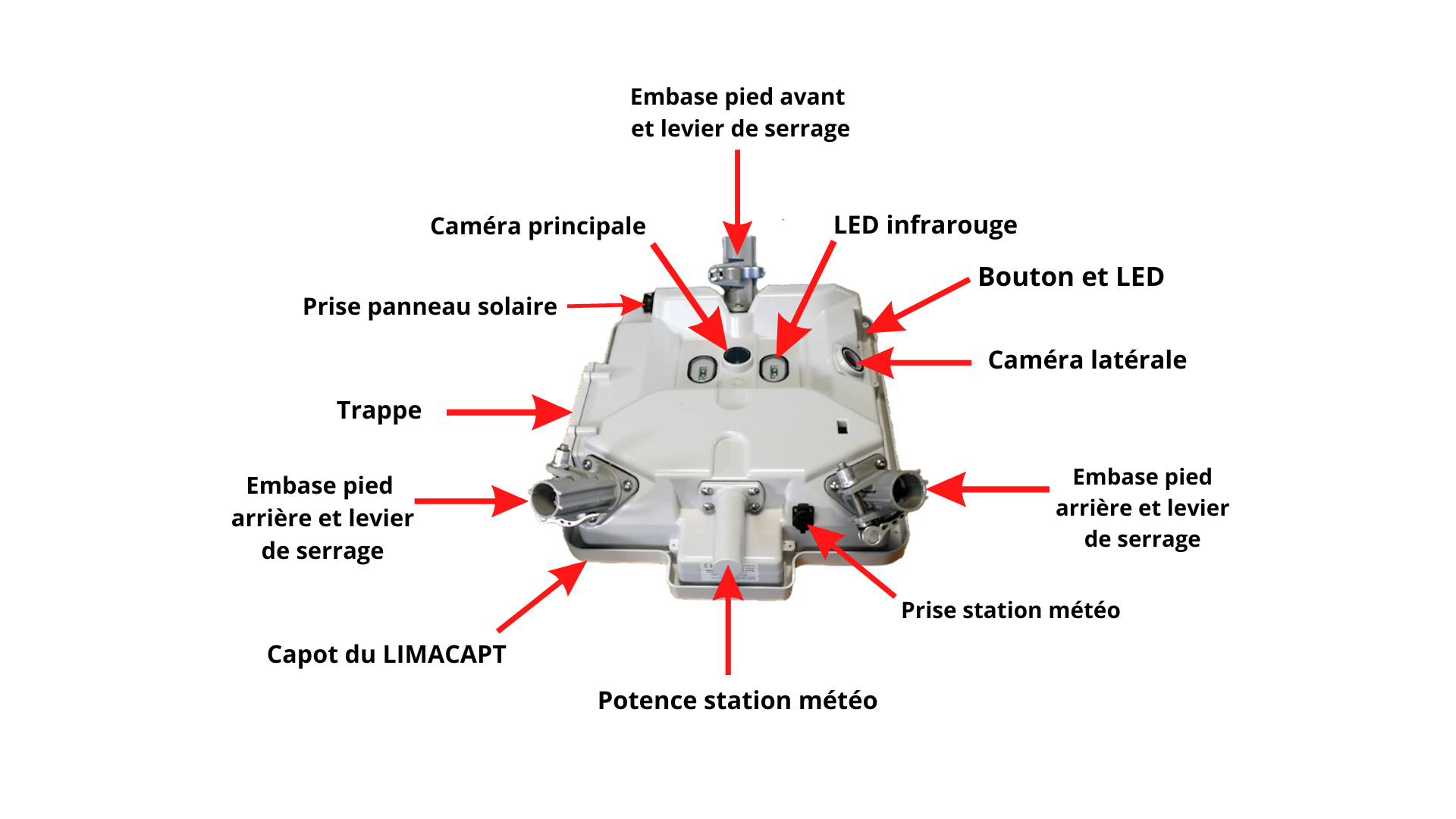 Embase pied avant et levier de serrage

Caméra principale

LED infrarouge

Bouton et LED

Prise panneau solaire

Caméra latérale

Trappe

Embase pied arrière et levier de serrage

Embase pied arrière et levier de serrage

Prise station météo

Capot du LIMACAPT

Potence station météo